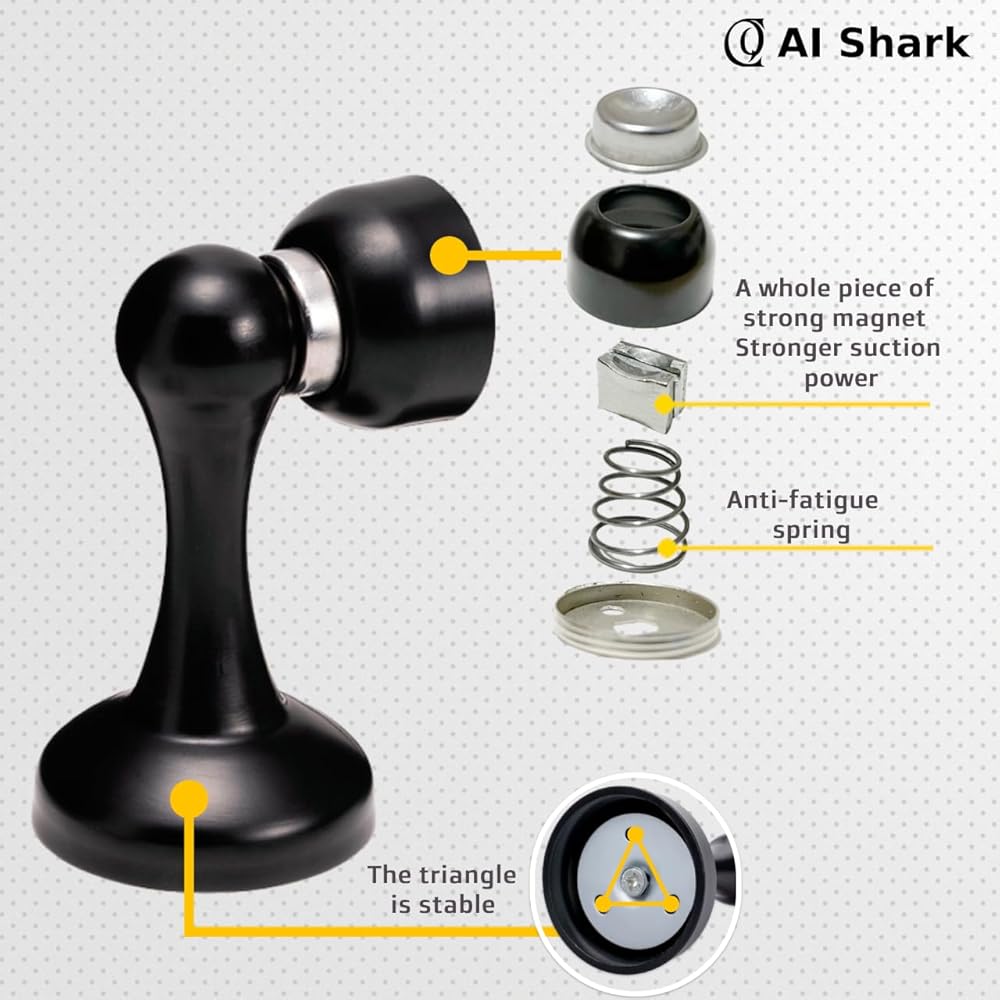 AI Shark

A whole piece of strong magnet Stronger suction power

Anti-fatigue spring

The triangle is stable