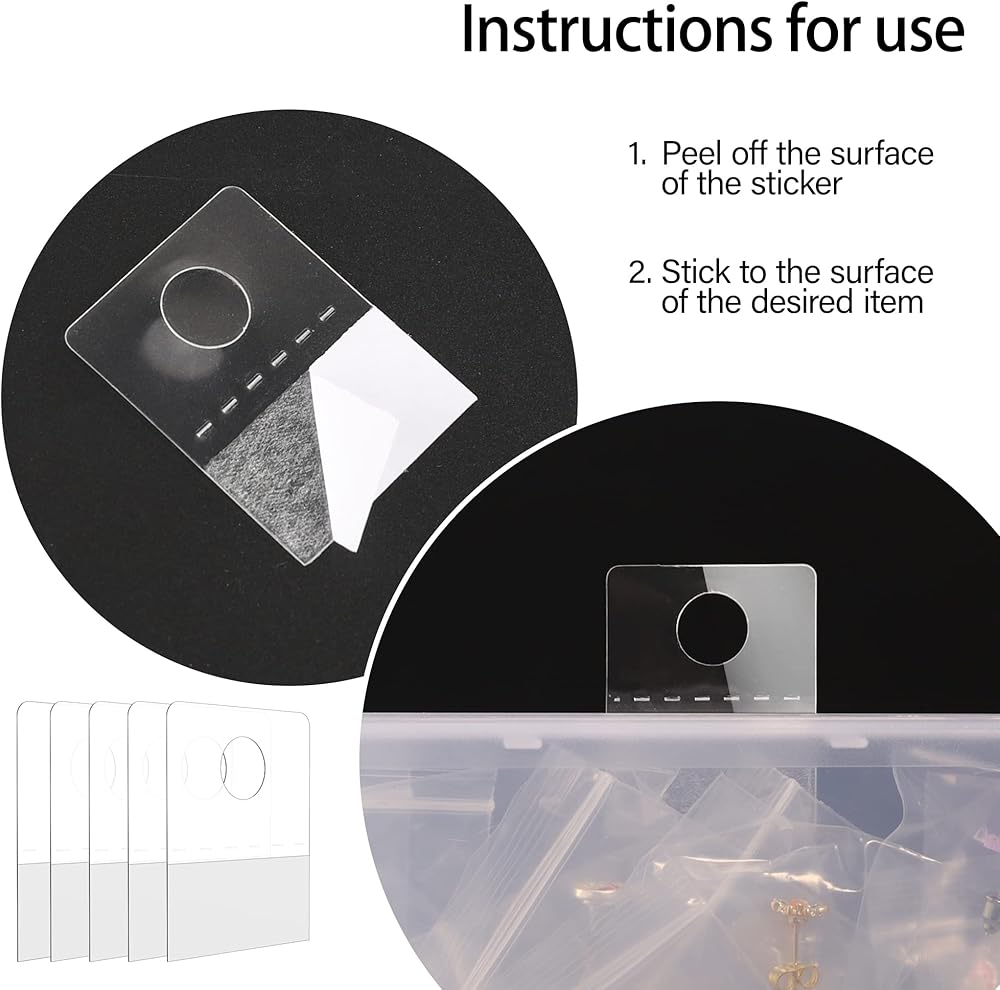 Instructions for use

1. Peel off the surface of the sticker

2. Stick to the surface of the desired item