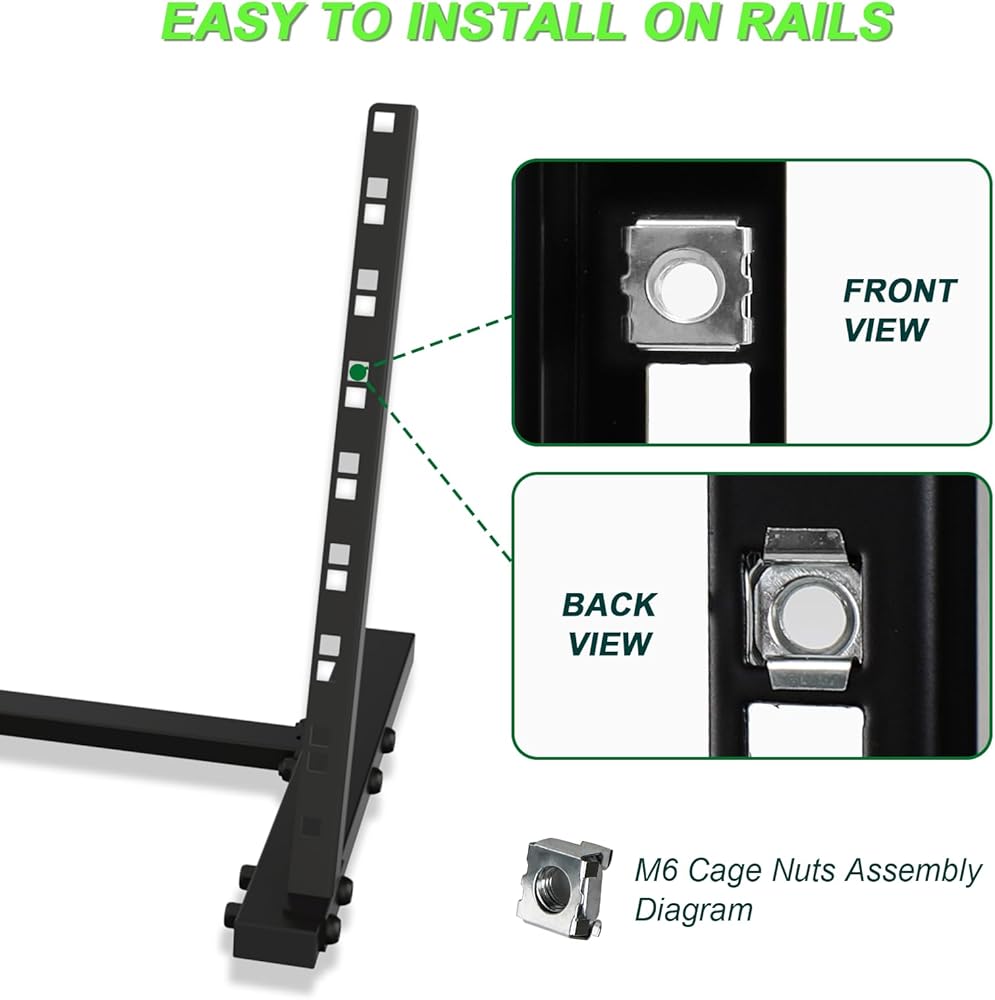 EASY TO INSTALL ON RAILS

FRONT VIEW

BACK VIEW

M6 Cage Nuts Assembly Diagram