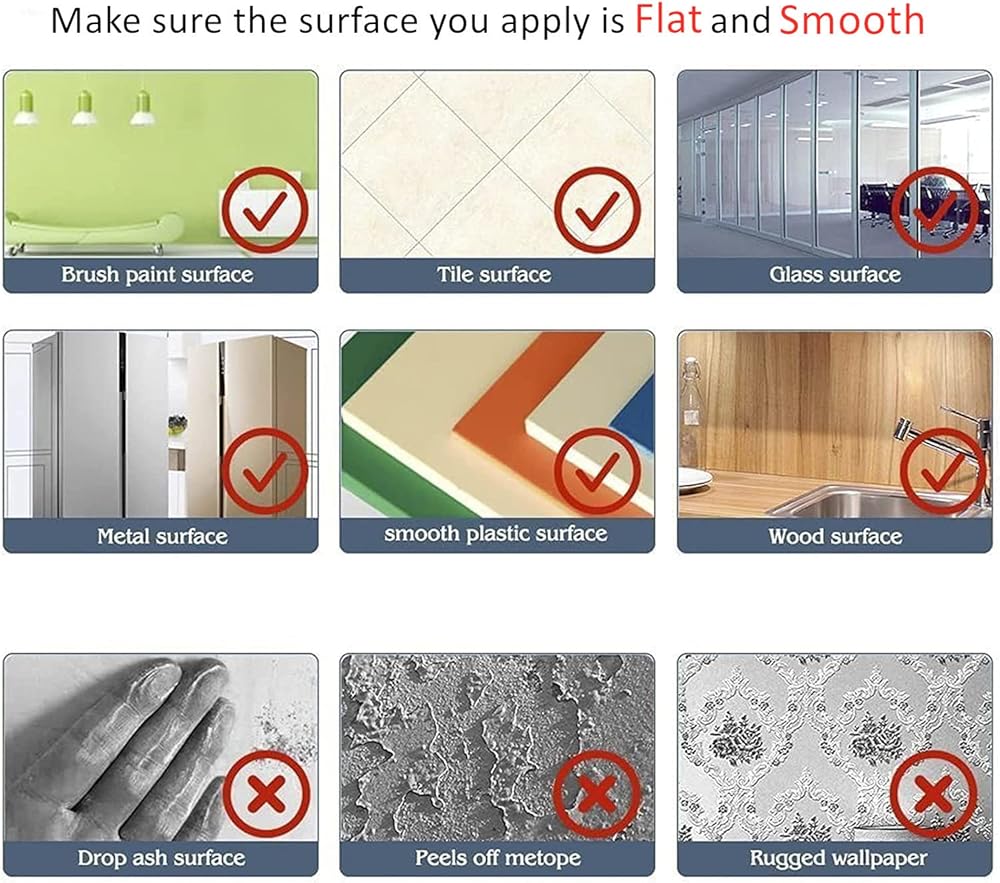 Make sure the surface you apply is Flat and Smooth

Brush paint surface

Tile surface

Glass surface

Metal surface

smooth plastic surface

Wood surface

Drop ash surface

Peels off metope

Rugged wallpaper