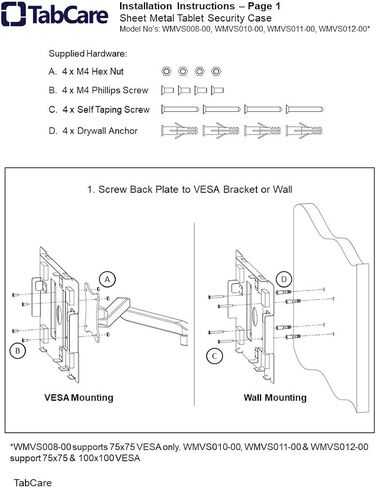 TabCare

Installation Instructions – Page 1
Sheet Metal Tablet Security Case
Model No's: WMVS008-00, WMVS010-00, WMVS011-00, WMVS012-00*

Supplied Hardware:
A. 4 x M4 Hex Nut
B. 4 x M4 Phillips Screw
C. 4 x Self Taping Screw
D. 4 x Drywall Anchor

1. Screw Back Plate to VESA Bracket or Wall

A
B
VESA Mounting

D
C
Wall Mounting

*WMVS008-00 supports 75x75 VESA only. WMVS010-00, WMVS011-00 & WMVS012-00 support 75x75 & 100x100 VESA

TabCare