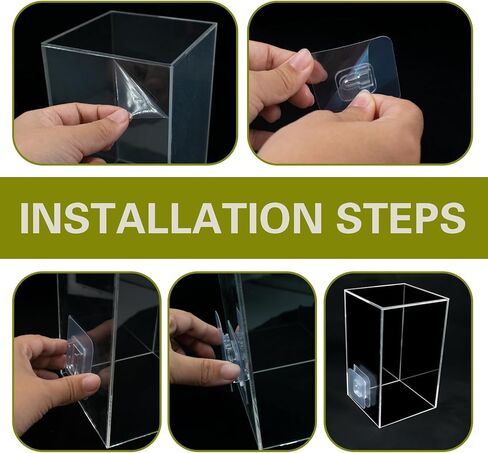 INSTALLATION STEPS