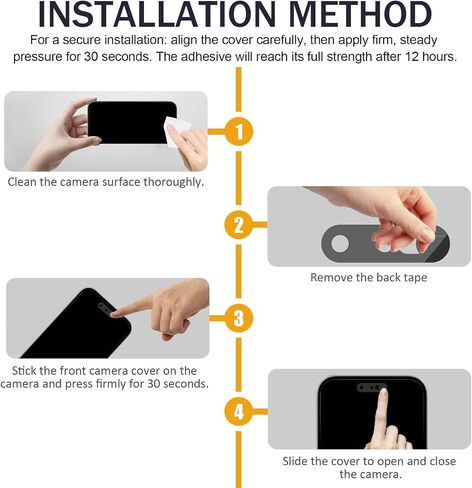 INSTALLATION METHOD

For a secure installation: align the cover carefully, then apply firm, steady pressure for 30 seconds. The adhesive will reach its full strength after 12 hours.

1

Clean the camera surface thoroughly.

2

Remove the back tape

3

Stick the front camera cover on the camera and press firmly for 30 seconds.

4

Slide the cover to open and close the camera.