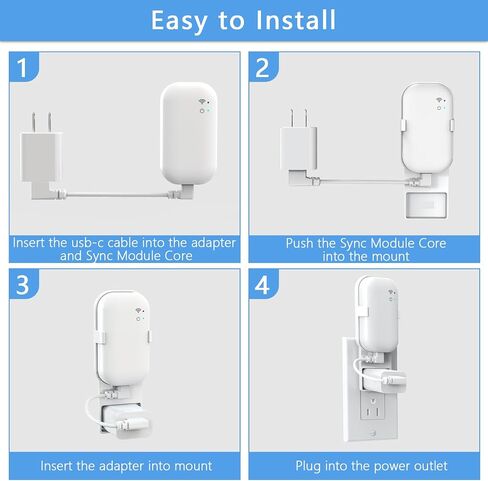 Easy to Install

1

Insert the usb-c cable into the adapter and Sync Module Core

2

Push the Sync Module Core into the mount

3

Insert the adapter into mount

4

Plug into the power outlet