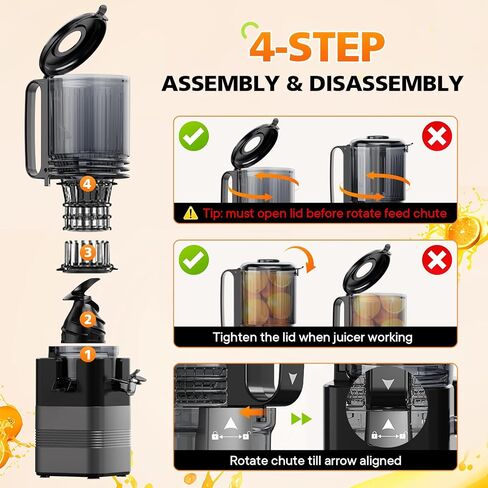 4-STEP
ASSEMBLY & DISASSEMBLY

4
3
2
1

Tip: must open lid before rotate feed chute

Tighten the lid when juicer working

Rotate chute till arrow aligned