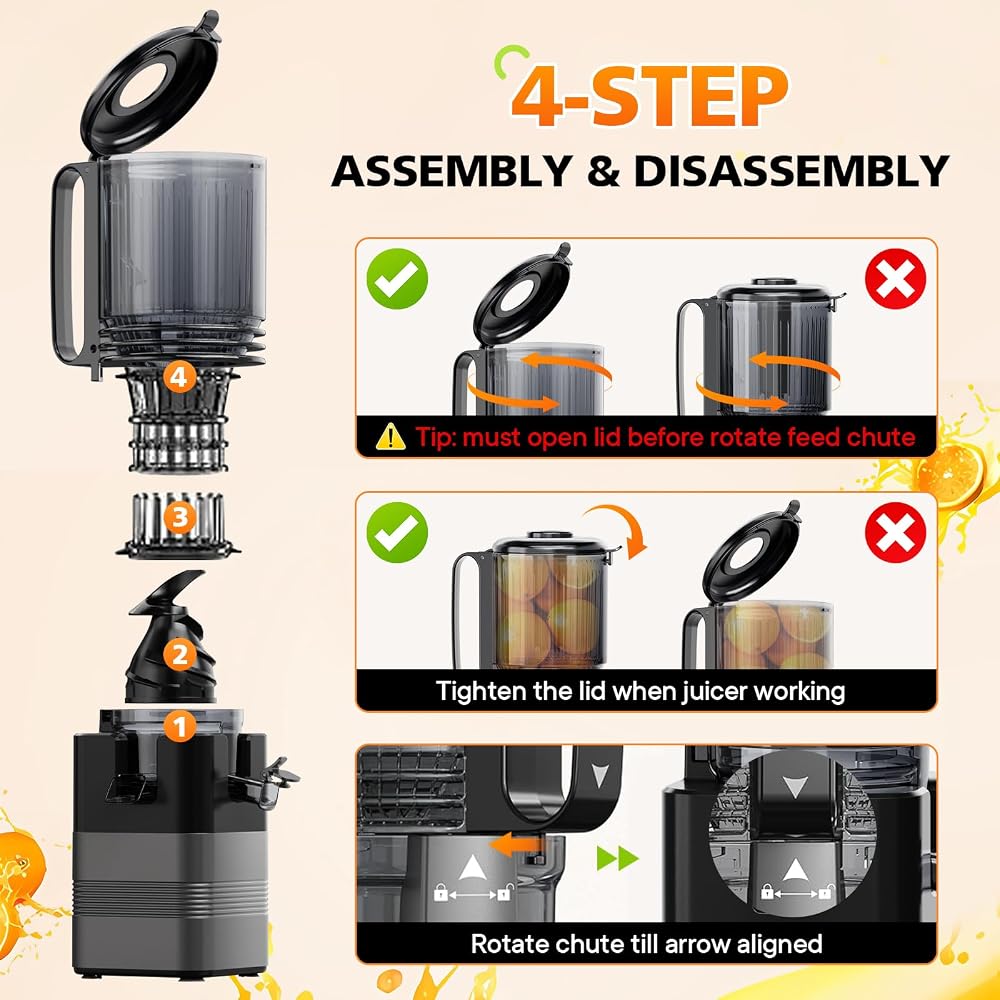 4-STEP
ASSEMBLY & DISASSEMBLY

4
3
2
1

Tip: must open lid before rotate feed chute

Tighten the lid when juicer working

Rotate chute till arrow aligned