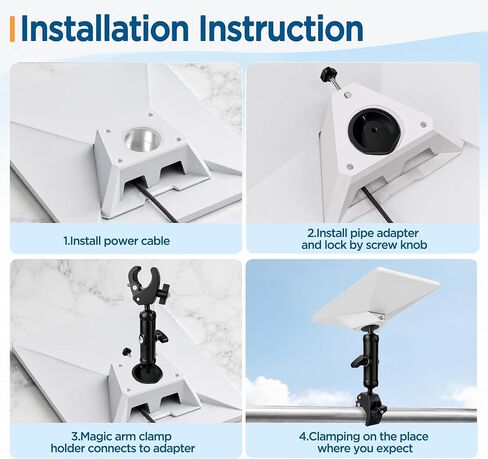 Installation Instruction

1.Install power cable

2.Install pipe adapter and lock by screw knob

3.Magic arm clamp holder connects to adapter

4.Clamping on the place where you expect