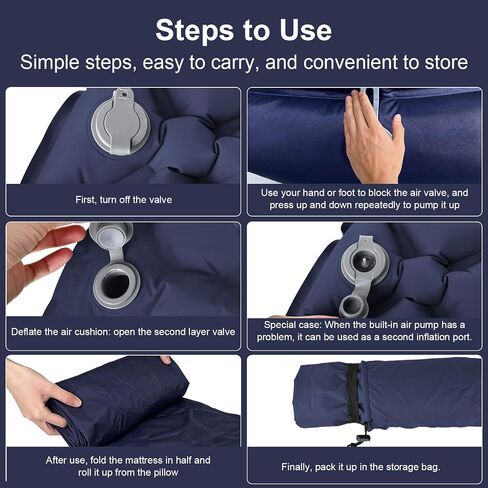 Steps to Use

Simple steps, easy to carry, and convenient to store

First, turn off the valve

Use your hand or foot to block the air valve, and press up and down repeatedly to pump it up

Deflate the air cushion: open the second layer valve

Special case: When the built-in air pump has a problem, it can be used as a second inflation port.

After use, fold the mattress in half and roll it up from the pillow

Finally, pack it up in the storage bag.