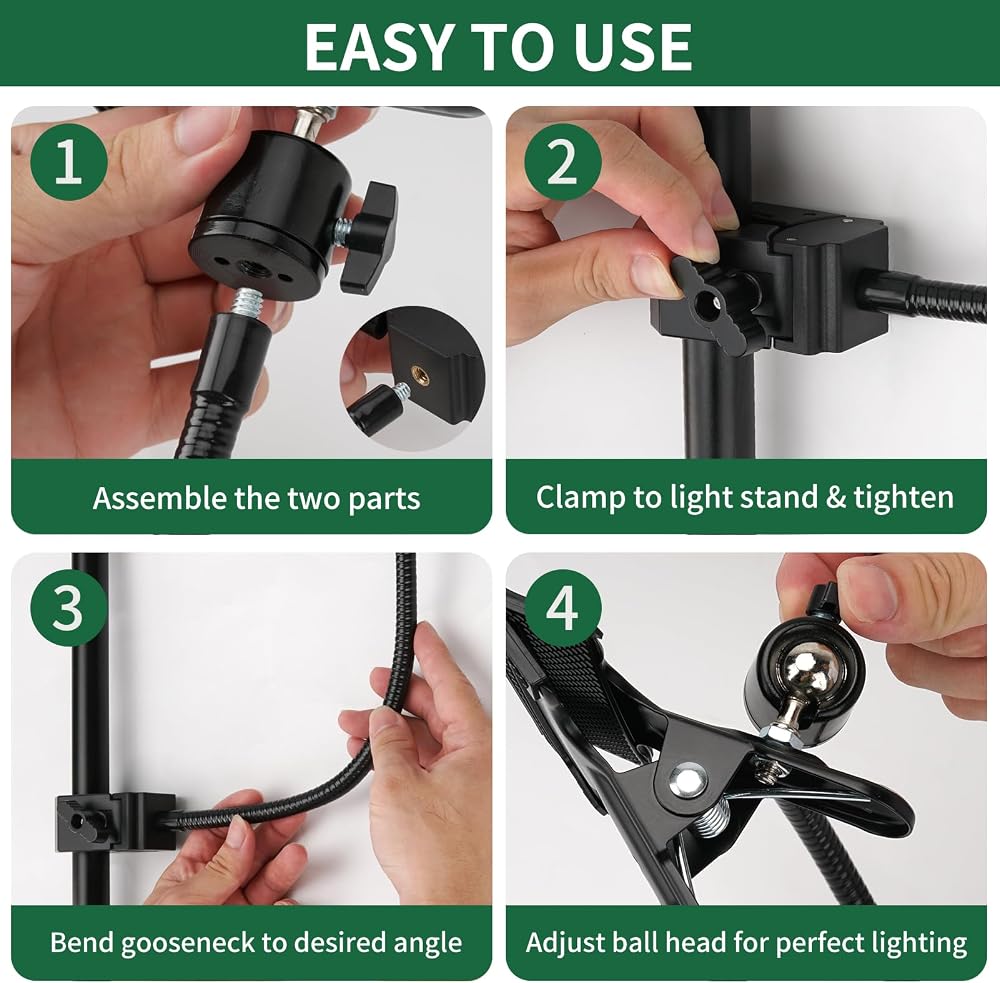 EASY TO USE

1

Assemble the two parts

2

Clamp to light stand & tighten

3

Bend gooseneck to desired angle

4

Adjust ball head for perfect lighting