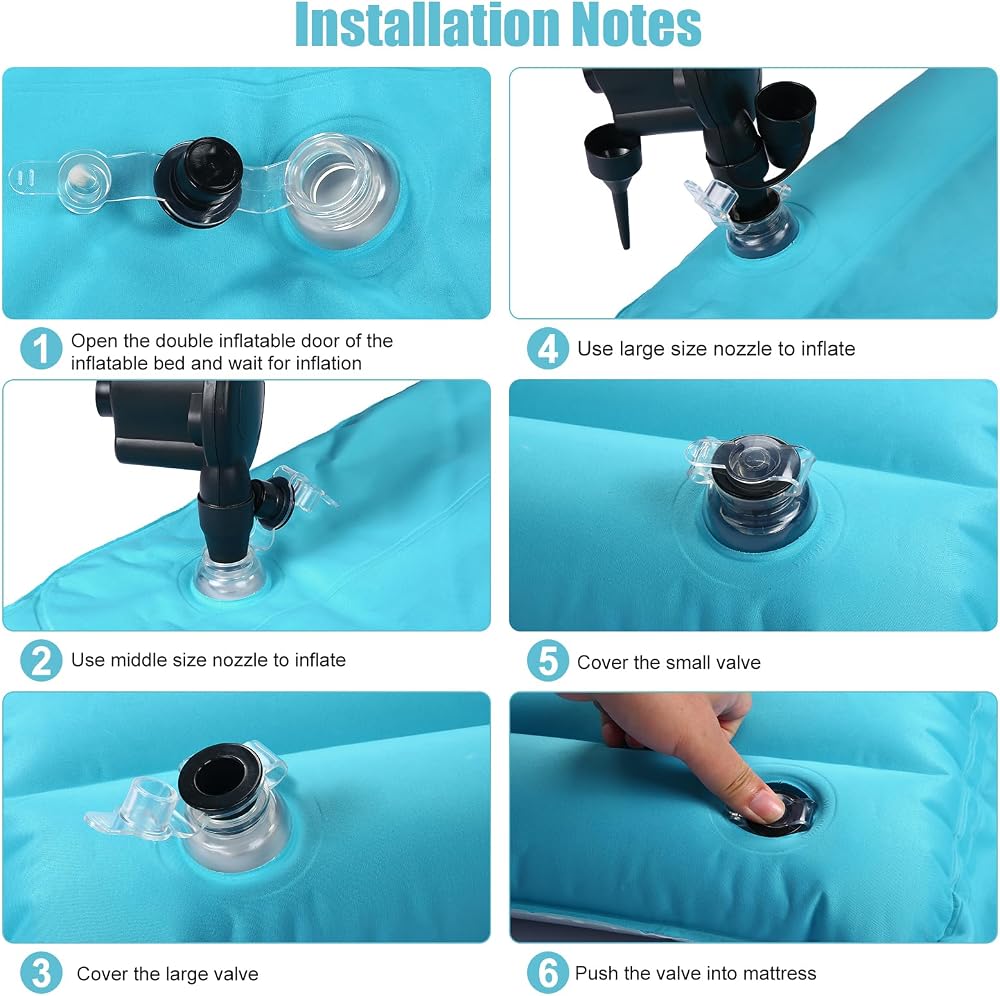 Installation Notes

1 Open the double inflatable door of the inflatable bed and wait for inflation

2 Use middle size nozzle to inflate

3 Cover the large valve

4 Use large size nozzle to inflate

5 Cover the small valve

6 Push the valve into mattress