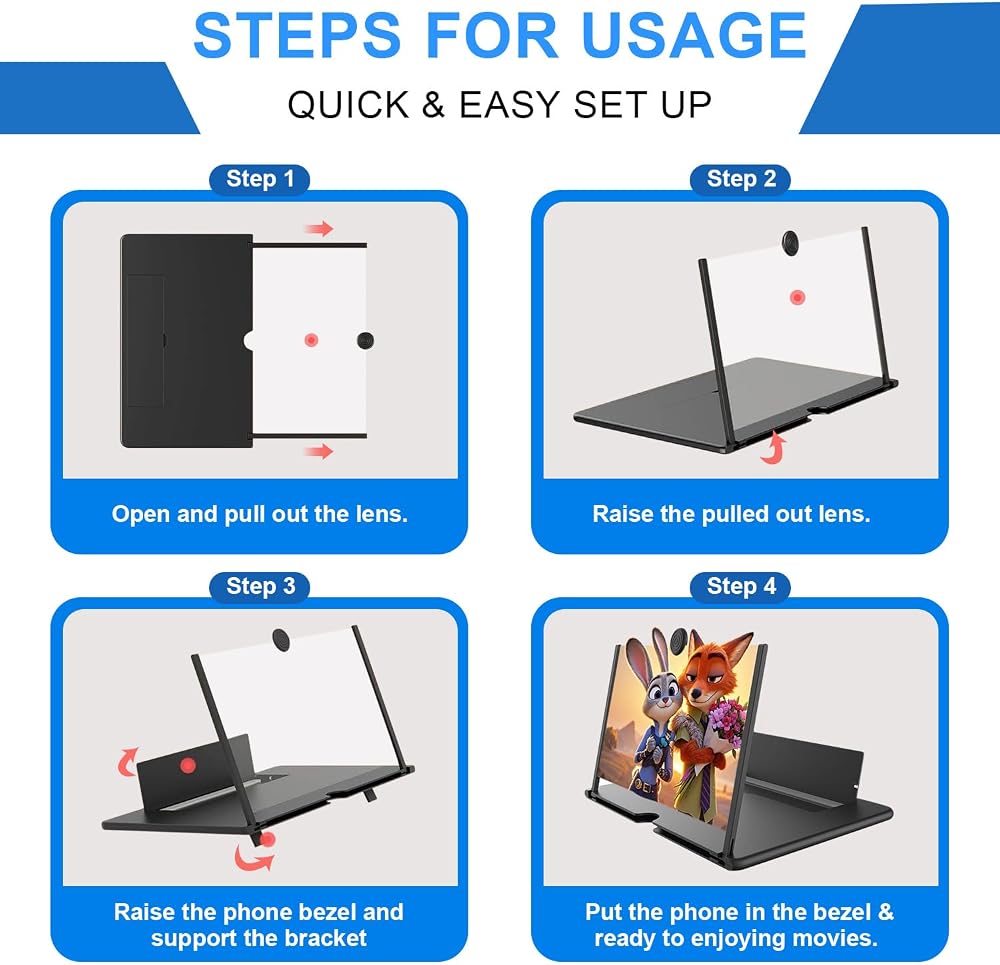 STEPS FOR USAGE
QUICK & EASY SET UP

Step 1
Open and pull out the lens.

Step 2
Raise the pulled out lens.

Step 3
Raise the phone bezel and support the bracket

Step 4
Put the phone in the bezel & ready to enjoying movies.