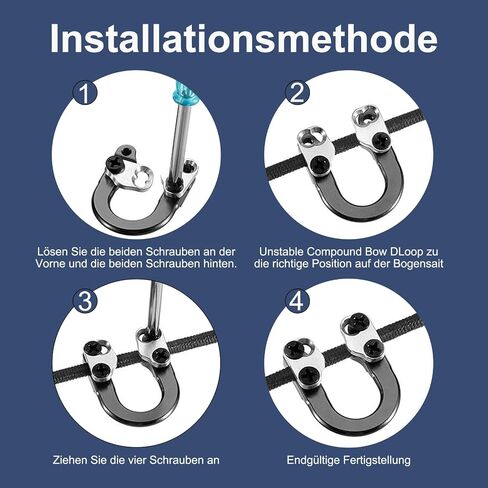 Installationsmethode

1

Lösen Sie die beiden Schrauben an der Vorne und die beiden Schrauben hinten.

2

Unstable Compound Bow DLoop zu die richtige Position auf der Bogensait

3

Ziehen Sie die vier Schrauben an

4

Endgültige Fertigstellung