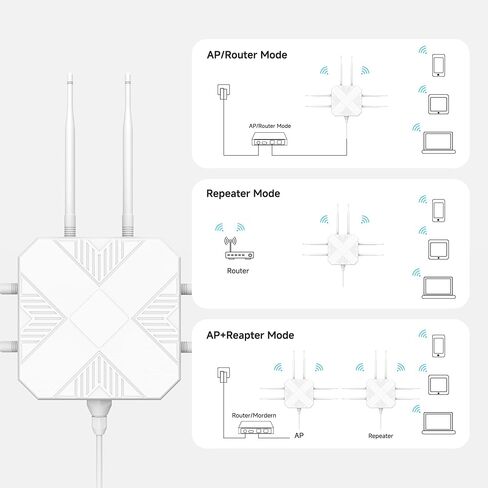 AP/Router Mode

AP/Router Mode

Repeater Mode

Router

AP+Reapter Mode

Router/Mordern

AP

Repeater