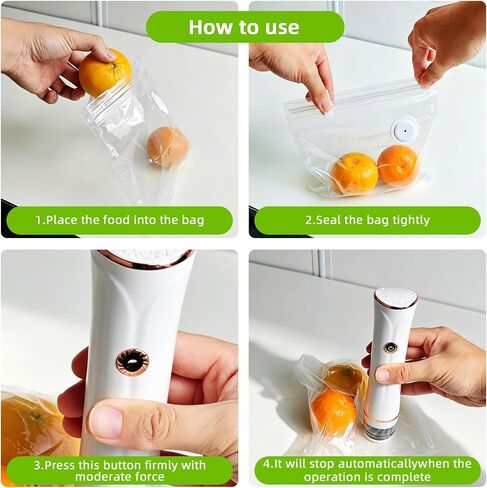 How to use

1.Place the food into the bag

2.Seal the bag tightly

3.Press this button firmly with moderate force

4.It will stop automaticallywhen the operation is complete