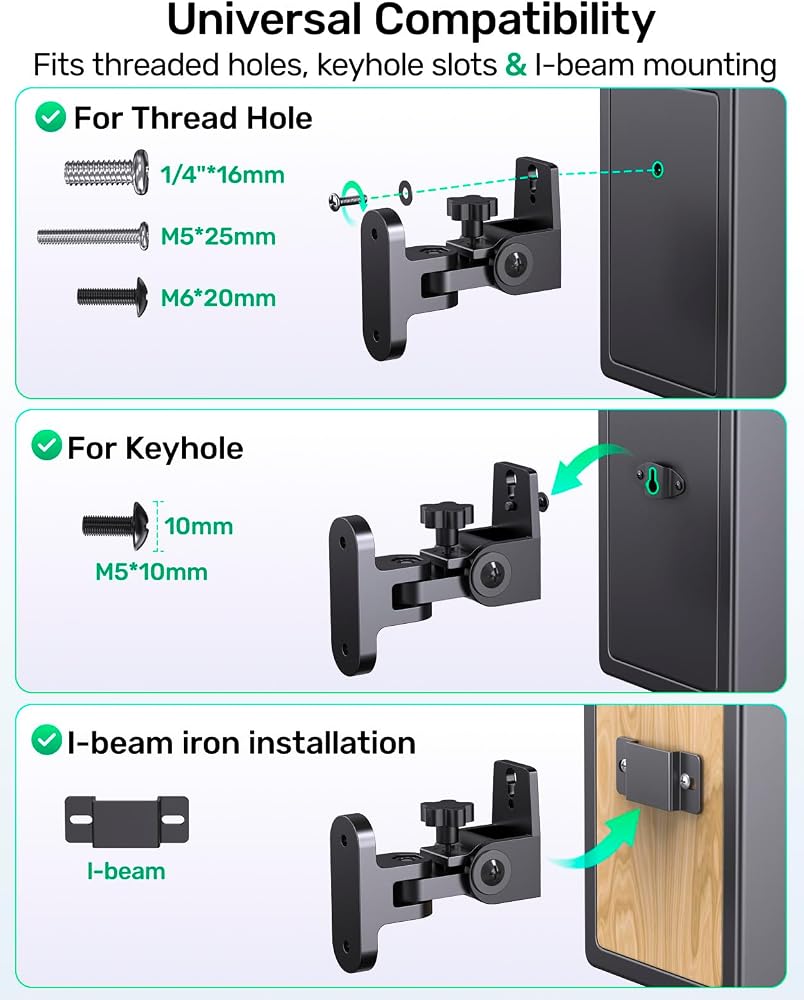 Universal Compatibility
Fits threaded holes, keyhole slots & I-beam mounting

For Thread Hole
1/4"*16mm
M5*25mm
M6*20mm

For Keyhole
10mm
M5*10mm

I-beam iron installation
I-beam