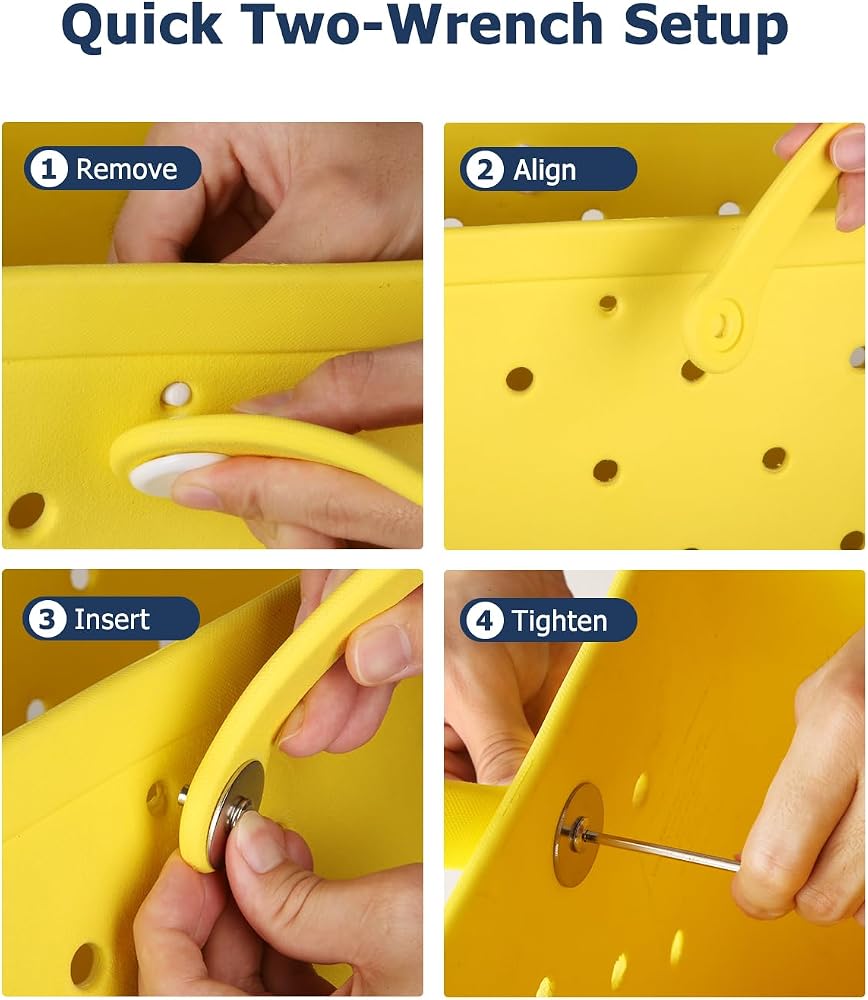 Quick Two-Wrench Setup

1 Remove

2 Align

3 Insert

4 Tighten