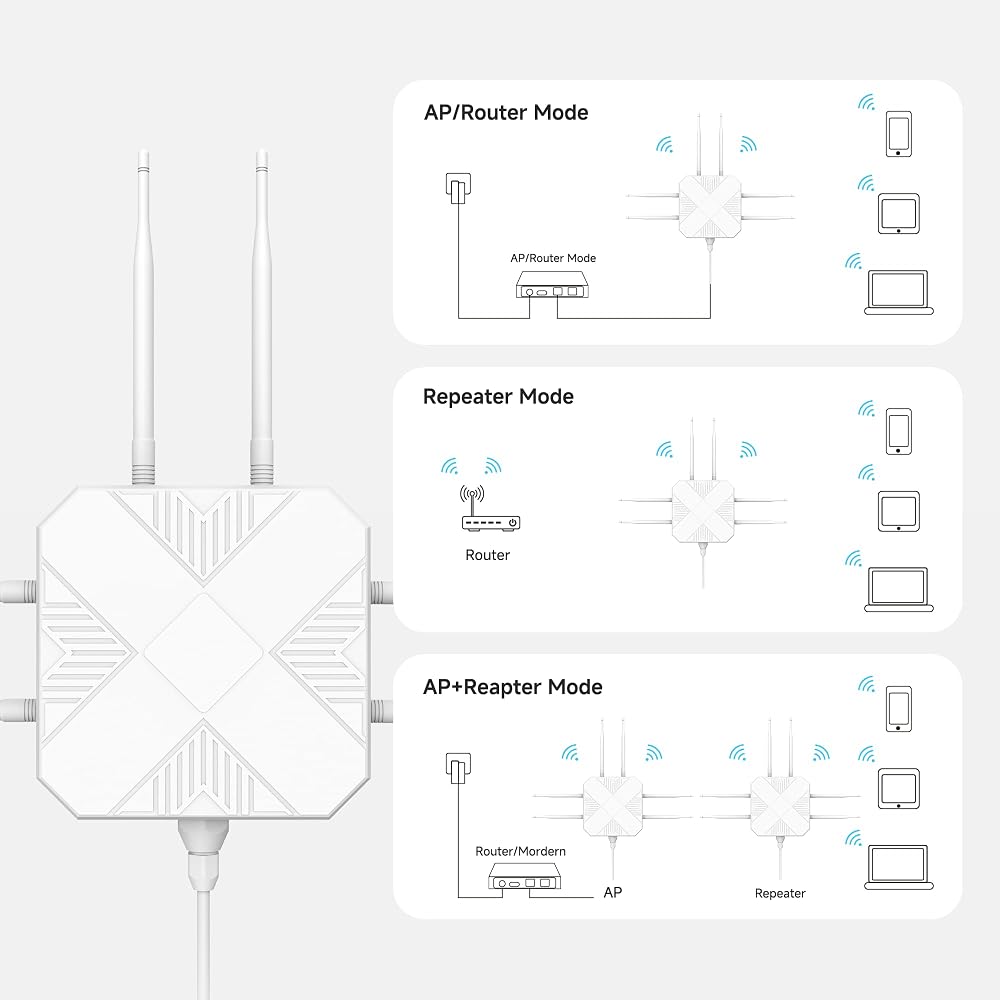 AP/Router Mode

AP/Router Mode

Repeater Mode

Router

AP+Reapter Mode

Router/Mordern

AP

Repeater