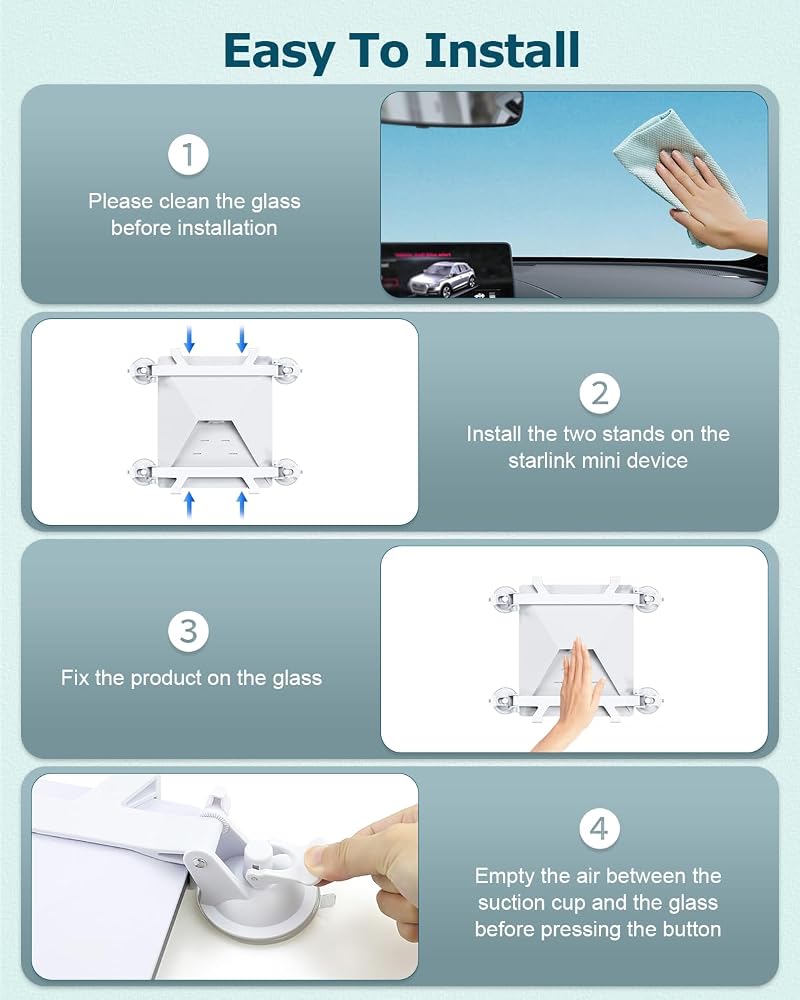 Easy To Install

1

Please clean the glass before installation

2

Install the two stands on the starlink mini device

3

Fix the product on the glass

4

Empty the air between the suction cup and the glass before pressing the button