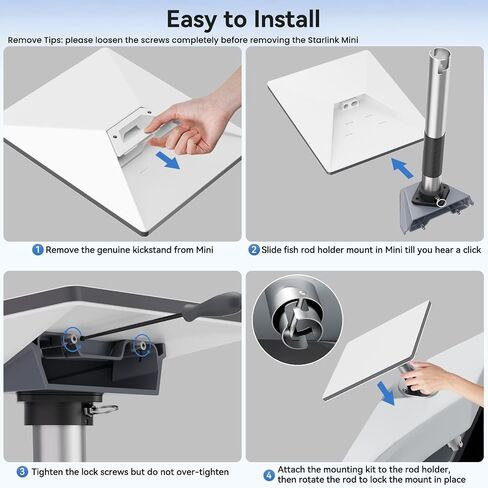 Easy to Install

Remove Tips: please loosen the screws completely before removing the Starlink Mini

1 Remove the genuine kickstand from Mini

2 Slide fish rod holder mount in Mini till you hear a click

3 Tighten the lock screws but do not over-tighten

4 Attach the mounting kit to the rod holder, then rotate the rod to lock the mount in place