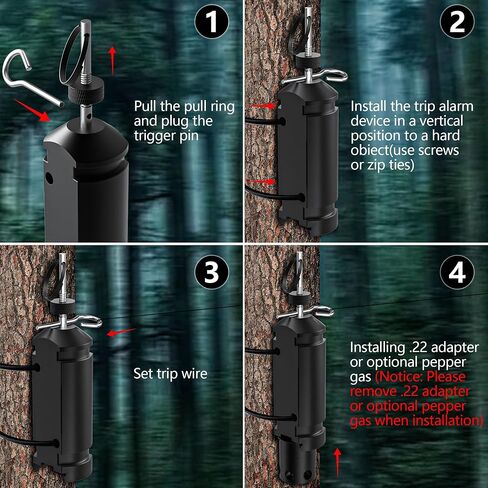 1

Pull the pull ring and plug the trigger pin

2

Install the trip alarm device in a vertical position to a hard obiect(use screws or zip ties)

3

Set trip wire

4

Installing .22 adapter or optional pepper gas (Notice: Please remove .22 adapter or optional pepper gas when installation)