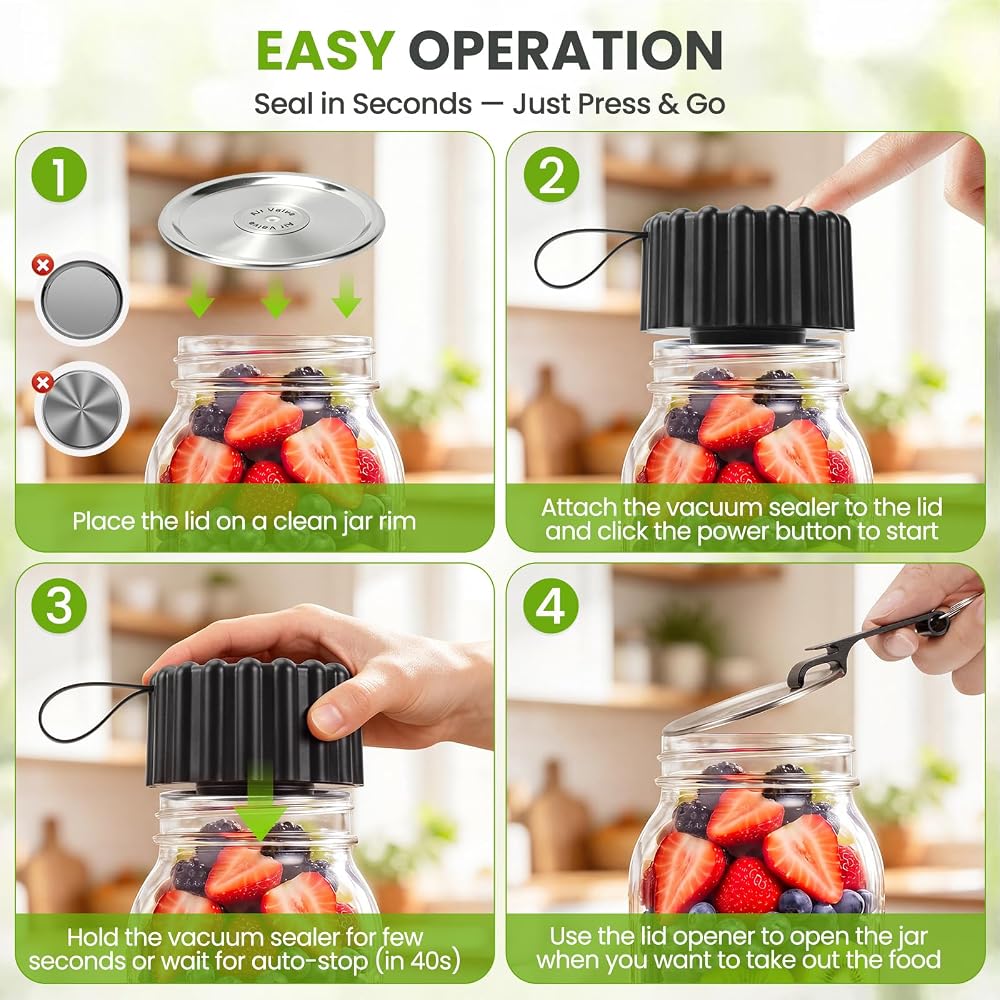 EASY OPERATION

Seal in Seconds — Just Press & Go

1

Air Valve

Air Valve

Place the lid on a clean jar rim

2

Attach the vacuum sealer to the lid and click the power button to start

3

Hold the vacuum sealer for few seconds or wait for auto-stop (in 40s)

4

Use the lid opener to open the jar when you want to take out the food