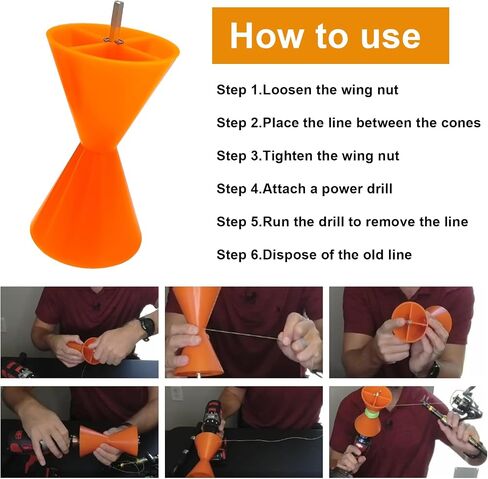 How to use

Step 1.Loosen the wing nut

Step 2.Place the line between the cones

Step 3.Tighten the wing nut

Step 4.Attach a power drill

Step 5.Run the drill to remove the line

Step 6.Dispose of the old line