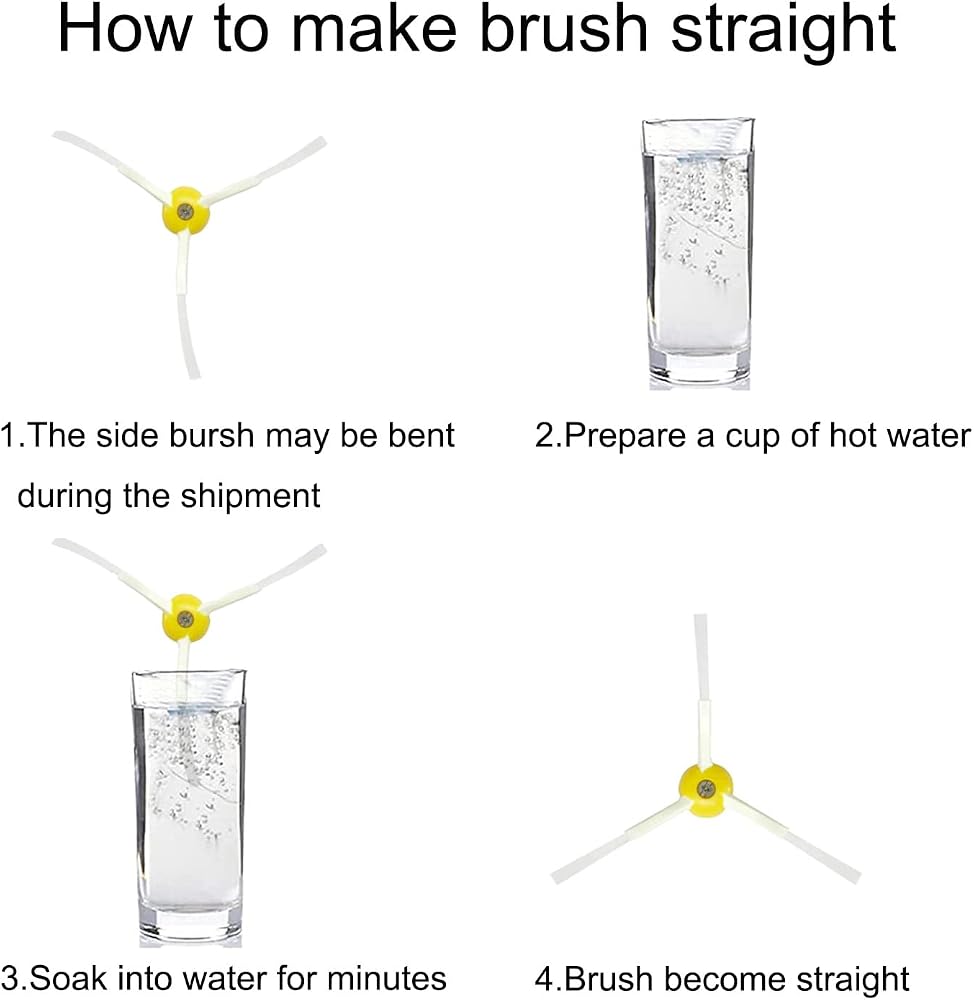 How to make brush straight

1.The side bursh may be bent during the shipment

2.Prepare a cup of hot water

3.Soak into water for minutes

4.Brush become straight