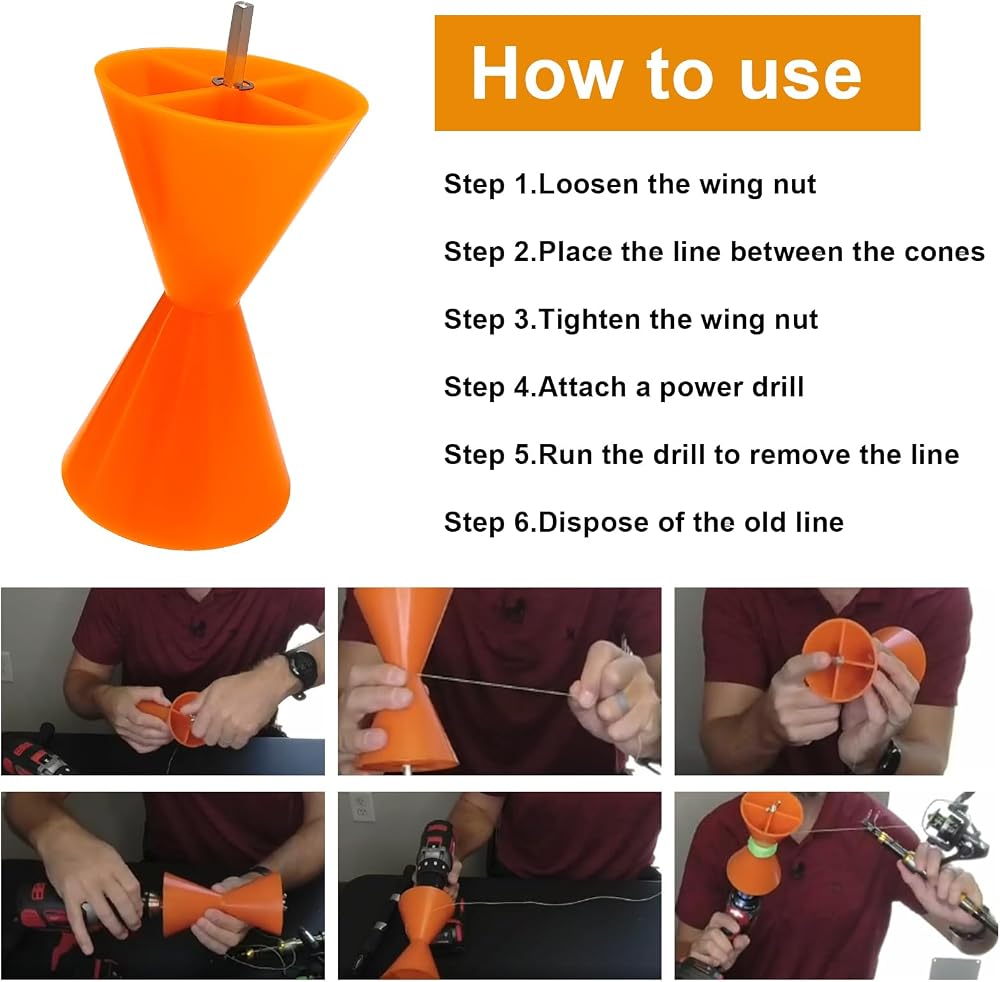 How to use

Step 1.Loosen the wing nut

Step 2.Place the line between the cones

Step 3.Tighten the wing nut

Step 4.Attach a power drill

Step 5.Run the drill to remove the line

Step 6.Dispose of the old line