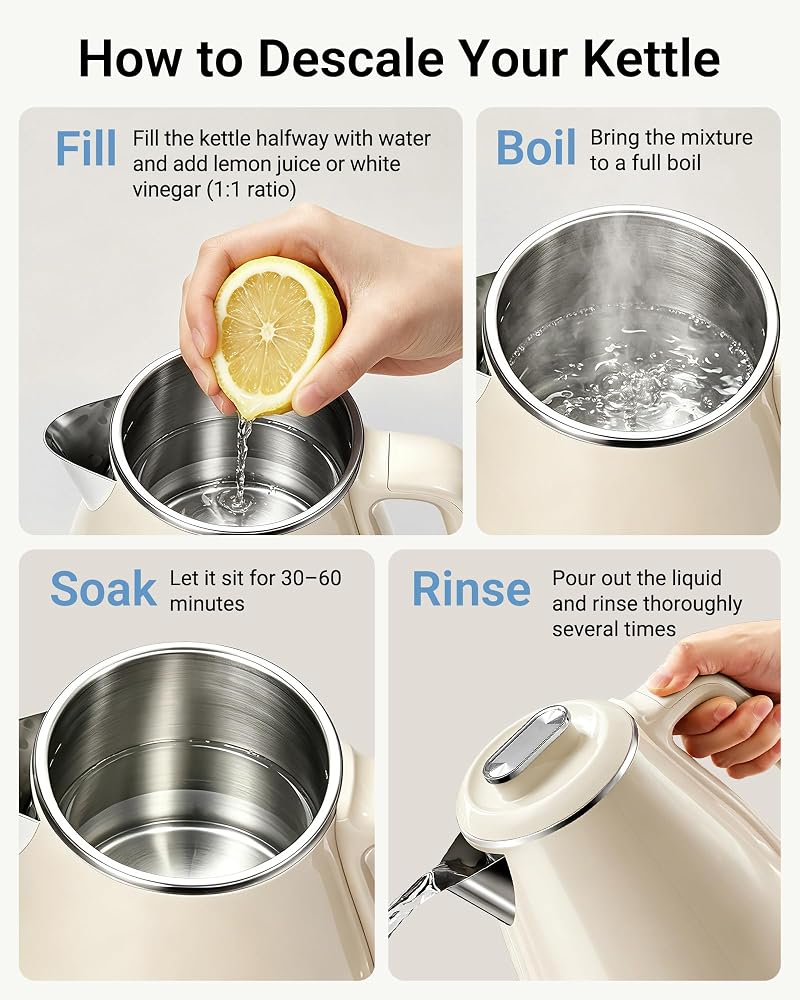 How to Descale Your Kettle

Fill Fill the kettle halfway with water and add lemon juice or white vinegar (1:1 ratio)

Boil Bring the mixture to a full boil

Soak Let it sit for 30–60 minutes

Rinse Pour out the liquid and rinse thoroughly several times