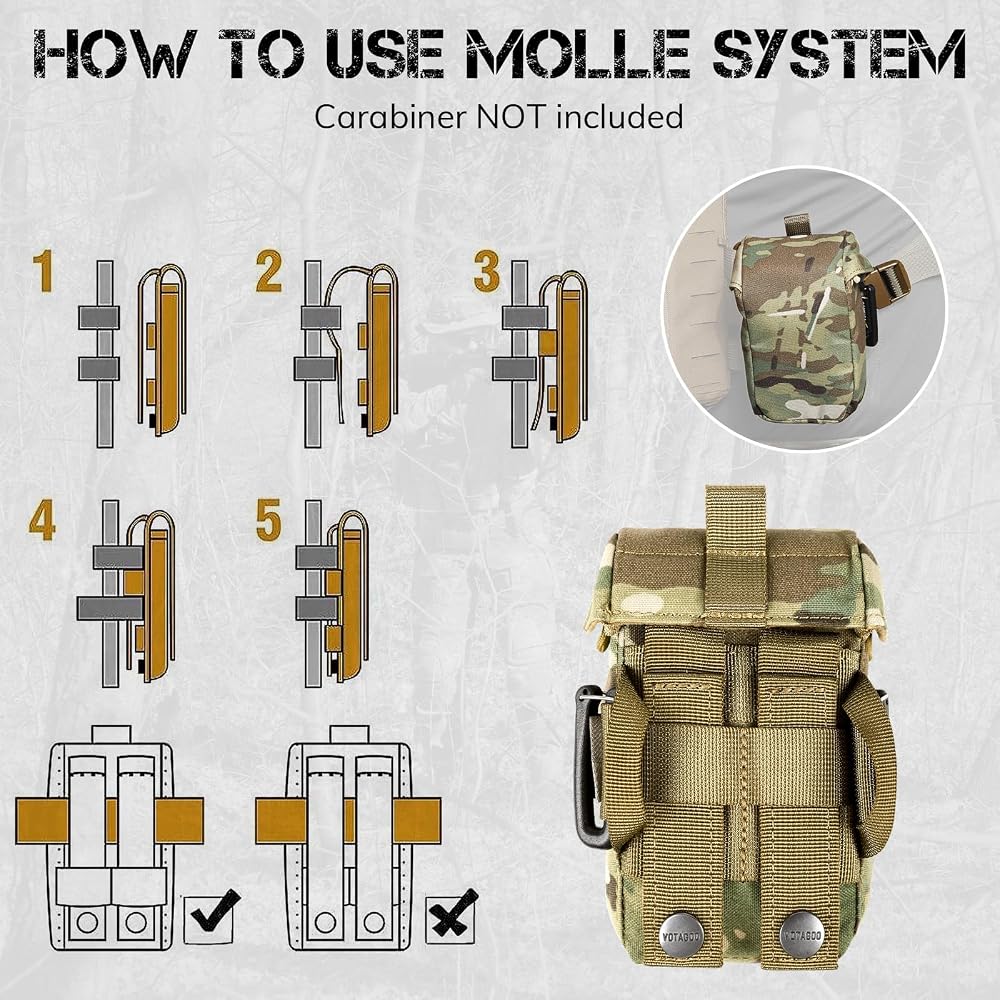 HOW TO USE MOLLE SYSTEM

Carabiner NOT included

1

2

3

4

5

YOTAGOD

YOTAGOD