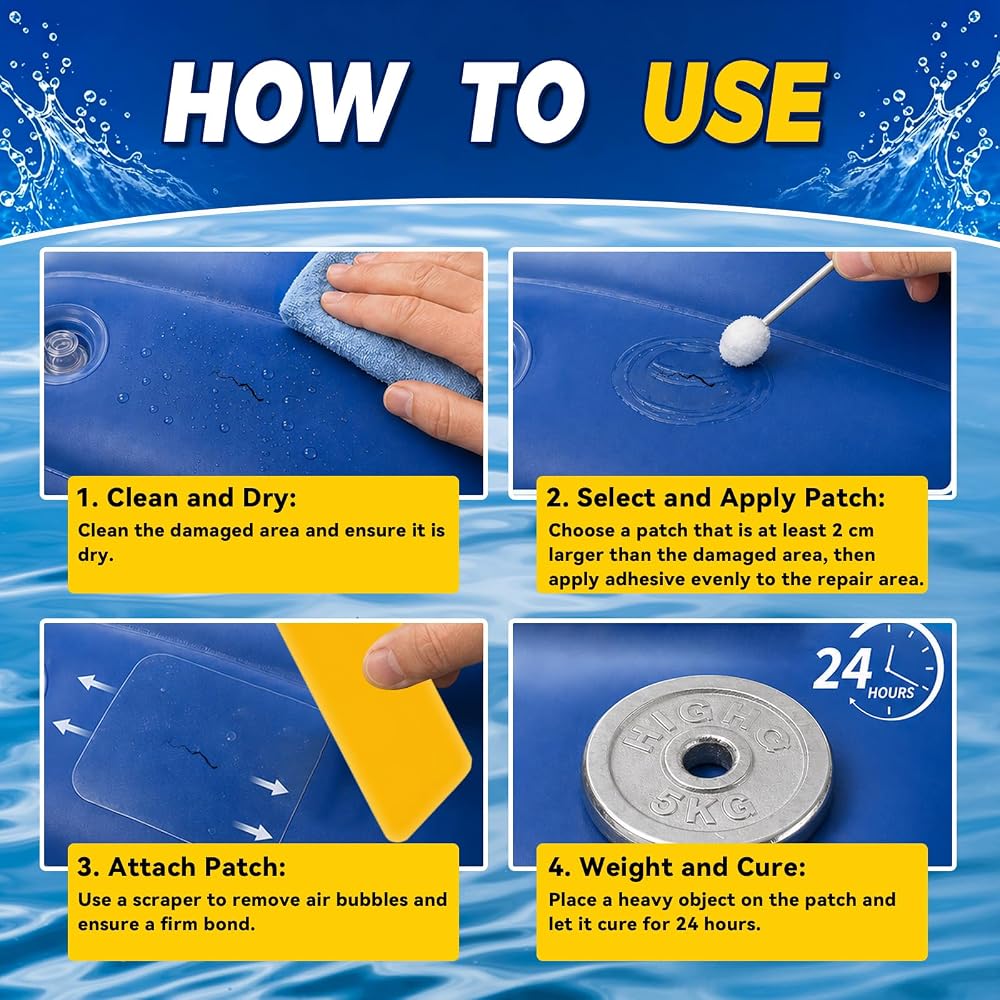 HOW TO USE

1. Clean and Dry:
Clean the damaged area and ensure it is dry.

2. Select and Apply Patch:
Choose a patch that is at least 2 cm larger than the damaged area, then apply adhesive evenly to the repair area.

3. Attach Patch:
Use a scraper to remove air bubbles and ensure a firm bond.

24 HOURS

HIGHC
5KG

4. Weight and Cure:
Place a heavy object on the patch and let it cure for 24 hours.