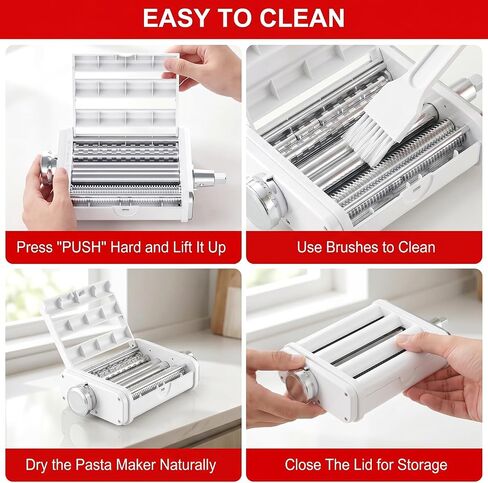 EASY TO CLEAN

Press "PUSH" Hard and Lift It Up

Use Brushes to Clean

Dry the Pasta Maker Naturally

Close The Lid for Storage