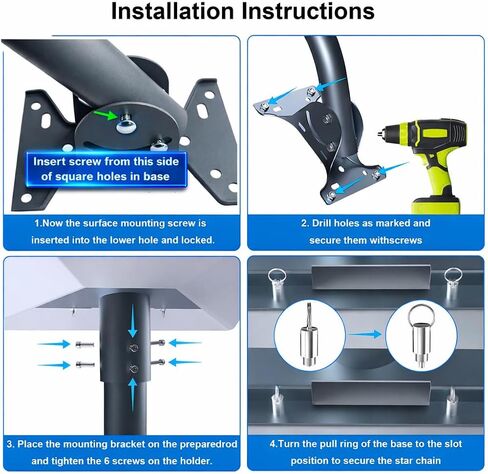 Installation Instructions

Insert screw from this side of square holes in base

1.Now the surface mounting screw is inserted into the lower hole and locked.

2. Drill holes as marked and secure them withscrews

3. Place the mounting bracket on the preparedrod and tighten the 6 screws on the holder.

4.Turn the pull ring of the base to the slot position to secure the star chain