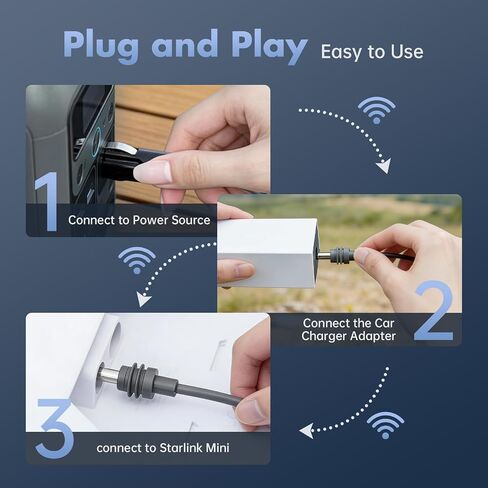 Plug and Play Easy to Use

1
Connect to Power Source

2
Connect the Car Charger Adapter

3
connect to Starlink Mini