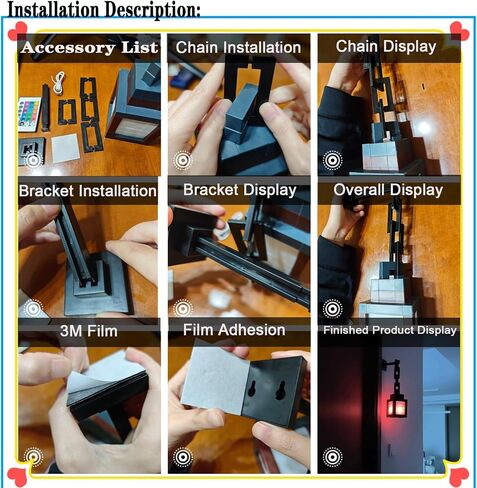 Installation Description:

Accessory List

Chain Installation

Chain Display

Bracket Installation

Bracket Display

Overall Display

3M Film

Film Adhesion

Finished Product Display