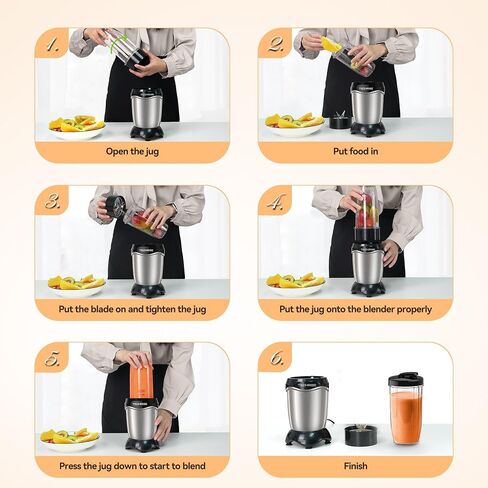 1.
Open the jug

2.
Put food in

3.
Put the blade on and tighten the jug

4.
Put the jug onto the blender properly

5.
Press the jug down to start to blend

6.
Finish