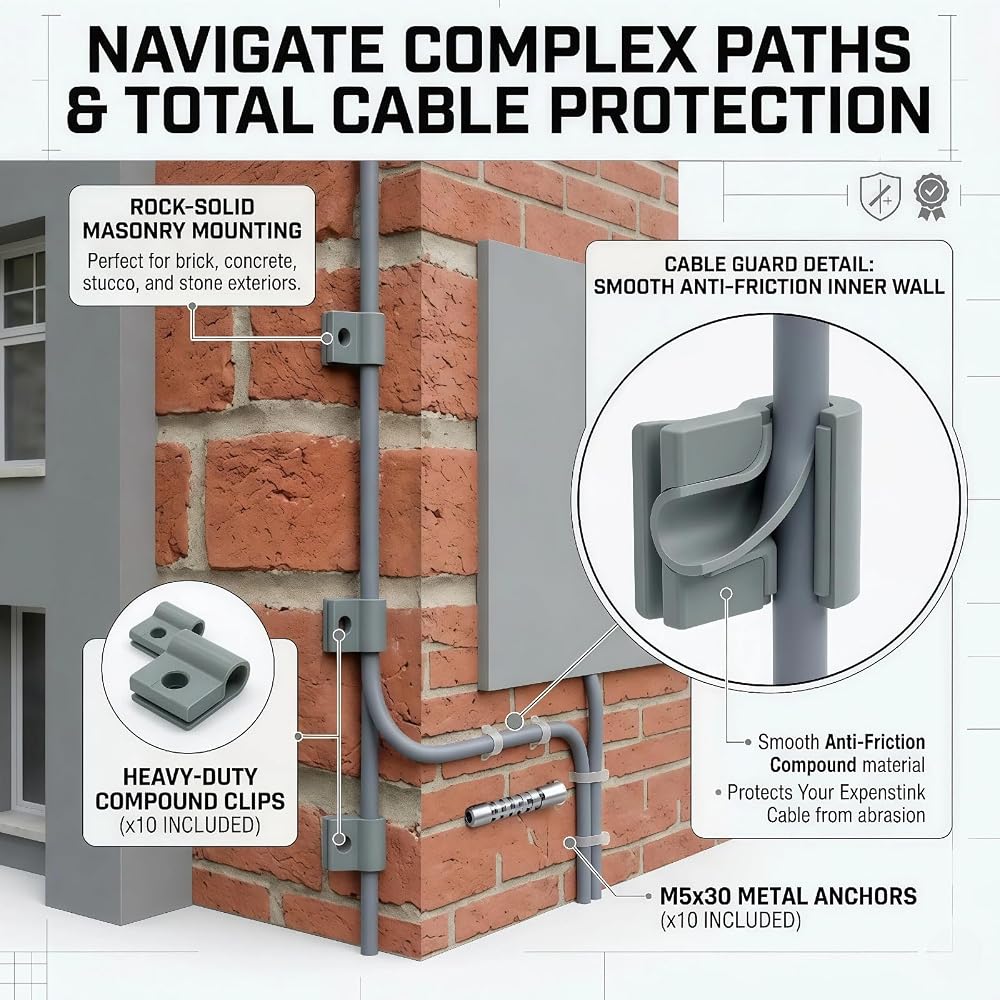 NAVIGATE COMPLEX PATHS & TOTAL CABLE PROTECTION

ROCK-SOLID MASONRY MOUNTING
Perfect for brick, concrete, stucco, and stone exteriors.

CABLE GUARD DETAIL: SMOOTH ANTI-FRICTION INNER WALL

HEAVY-DUTY COMPOUND CLIPS
(x10 INCLUDED)

• Smooth Anti-Friction Compound material
• Protects Your Expenstink Cable from abrasion

M5x30 METAL ANCHORS
(x10 INCLUDED)