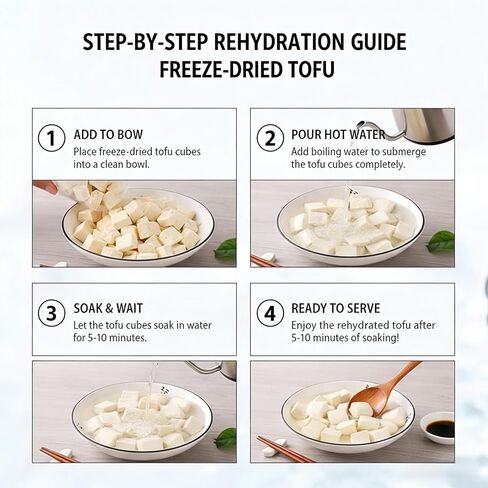 STEP-BY-STEP REHYDRATION GUIDE
FREEZE-DRIED TOFU

1
ADD TO BOW
Place freeze-dried tofu cubes into a clean bowl.

2
POUR HOT WATER
Add boiling water to submerge the tofu cubes completely.

3
SOAK & WAIT
Let the tofu cubes soak in water for 5-10 minutes.

4
READY TO SERVE
Enjoy the rehydrated tofu after 5-10 minutes of soaking!