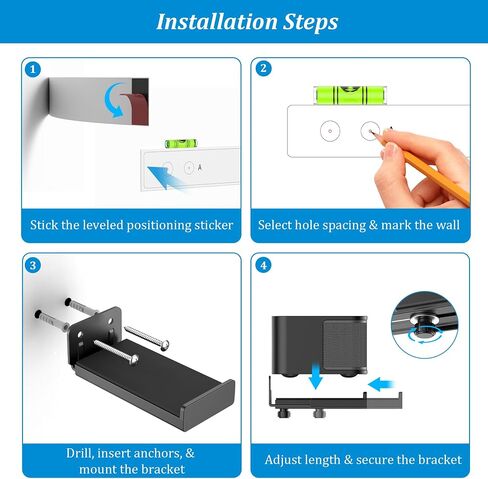 Installation Steps

1

A

Stick the leveled positioning sticker

2

Select hole spacing & mark the wall

3

Drill, insert anchors, & mount the bracket

4

Adjust length & secure the bracket