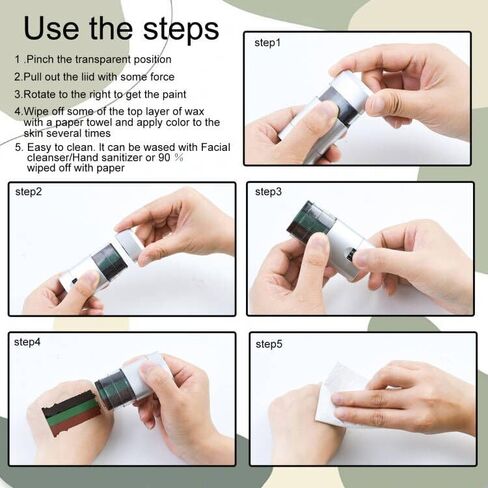 Use the steps

1 .Pinch the transparent position

2.Pull out the liid with some force

3.Rotate to the right to get the paint

4.Wipe off some of the top layer of wax with a paper towel and apply color to the skin several times

5. Easy to clean. It can be wased with Facial cleanser/Hand sanitizer or 90 % wiped off with paper

step1

step2

step3

step4

step5