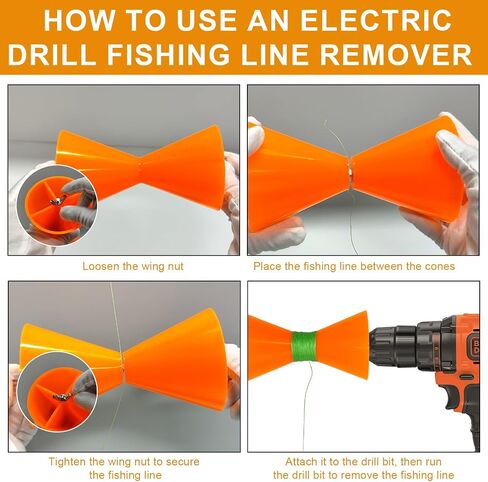 HOW TO USE AN ELECTRIC DRILL FISHING LINE REMOVER

Loosen the wing nut

Place the fishing line between the cones

Tighten the wing nut to secure the fishing line

Attach it to the drill bit, then run the drill bit to remove the fishing line