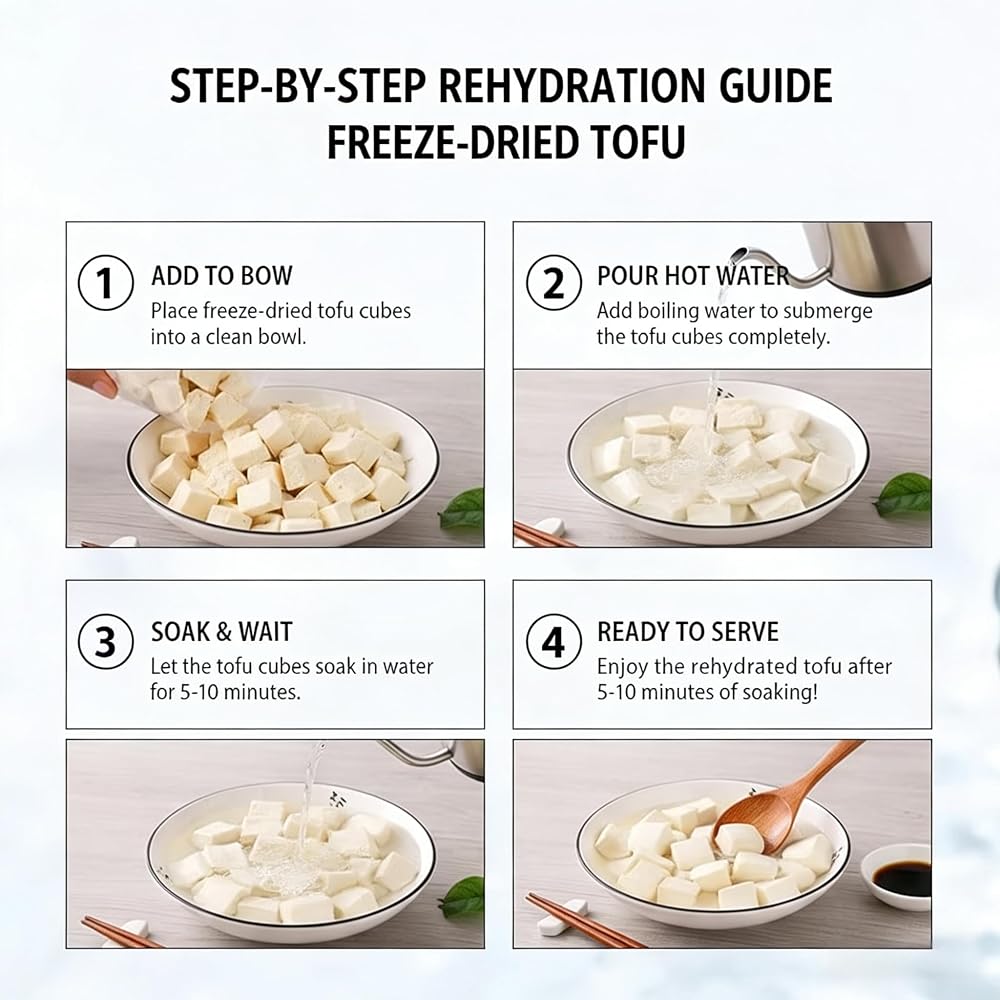 STEP-BY-STEP REHYDRATION GUIDE
FREEZE-DRIED TOFU

1 ADD TO BOW
Place freeze-dried tofu cubes into a clean bowl.

2 POUR HOT WATER
Add boiling water to submerge the tofu cubes completely.

3 SOAK & WAIT
Let the tofu cubes soak in water for 5-10 minutes.

4 READY TO SERVE
Enjoy the rehydrated tofu after 5-10 minutes of soaking!