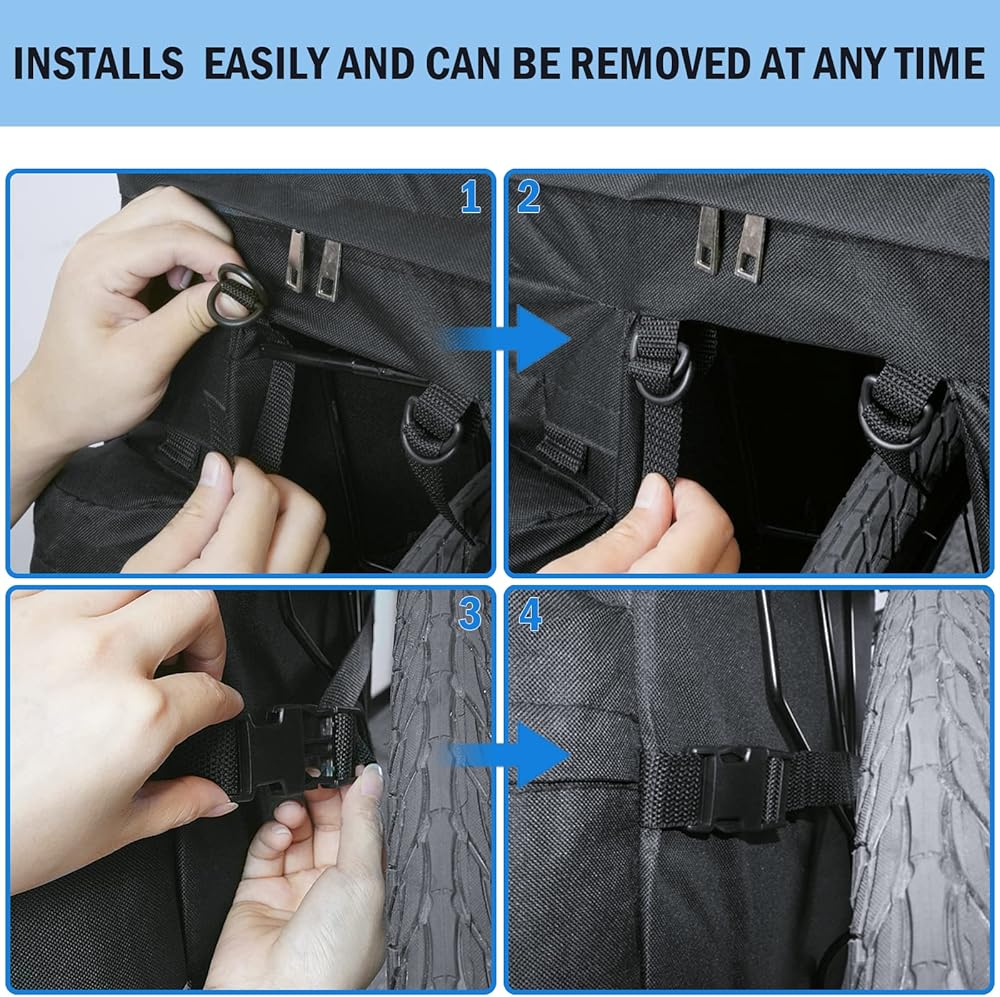 INSTALLS EASILY AND CAN BE REMOVED AT ANY TIME

1

2

3

4