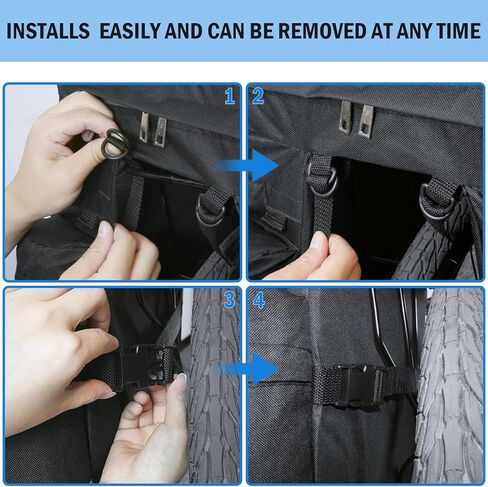 INSTALLS EASILY AND CAN BE REMOVED AT ANY TIME

1

2

3

4