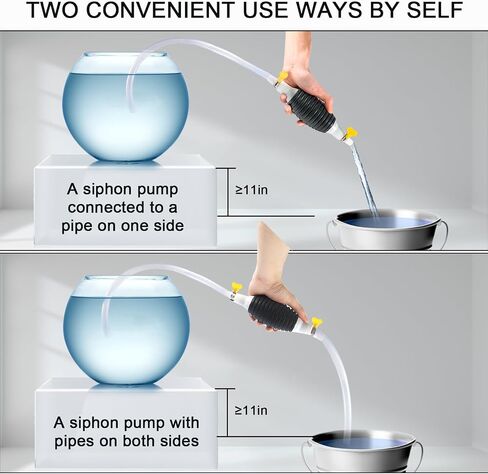 TWO CONVENIENT USE WAYS BY SELF

A siphon pump connected to a pipe on one side

≥11in

A siphon pump with pipes on both sides

≥11in