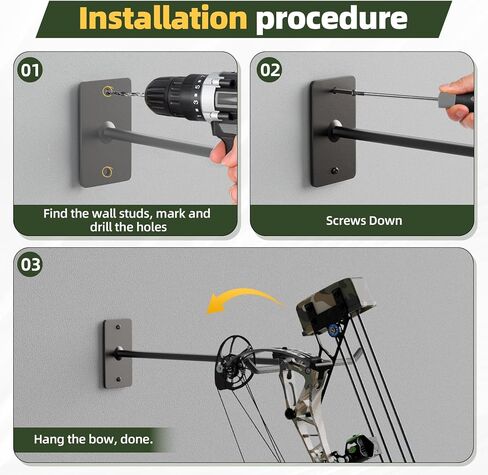 Installation procedure

01

Find the wall studs, mark and drill the holes

02

Screws Down

03

Hang the bow, done.