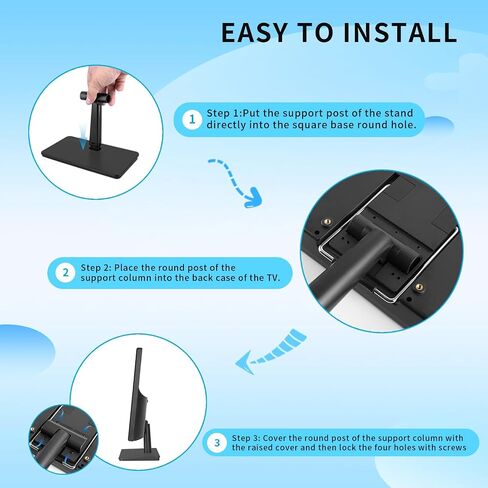 EASY TO INSTALL

1 Step 1:Put the support post of the stand directly into the square base round hole.

2 Step 2: Place the round post of the support column into the back case of the TV.

3 Step 3: Cover the round post of the support column with the raised cover and then lock the four holes with screws