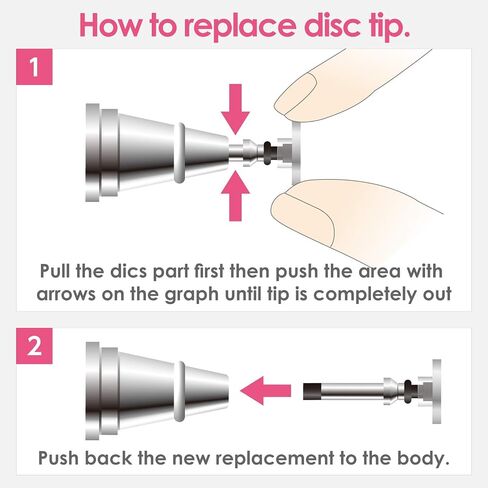 How to replace disc tip.

1

Pull the dics part first then push the area with arrows on the graph until tip is completely out

2

Push back the new replacement to the body.