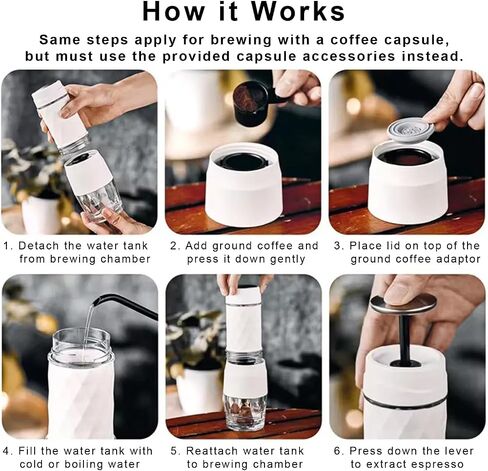 How it Works

Same steps apply for brewing with a coffee capsule, but must use the provided capsule accessories instead.

1. Detach the water tank from brewing chamber

2. Add ground coffee and press it down gently

3. Place lid on top of the ground coffee adaptor

4. Fill the water tank with cold or boiling water

5. Reattach water tank to brewing chamber

6. Press down the lever to extract espresso