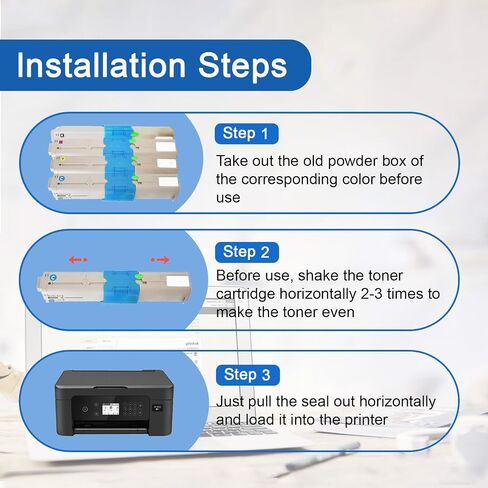 Installation Steps

Step 1

Take out the old powder box of the corresponding color before use

Step 2

Before use, shake the toner cartridge horizontally 2-3 times to make the toner even

Step 3

Just pull the seal out horizontally and load it into the printer